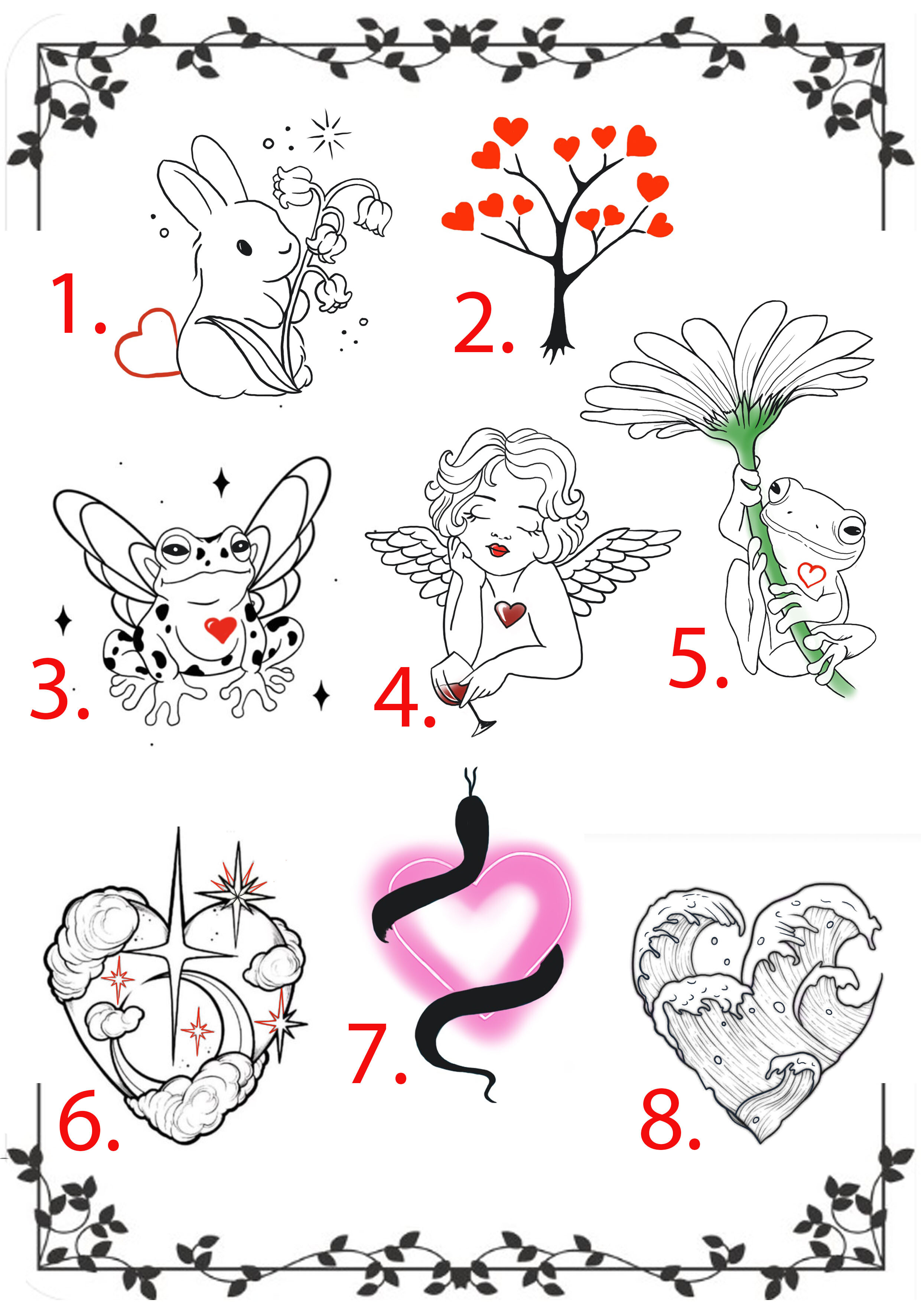 1.

2.

3.

4.

5.

6.

7.

8.