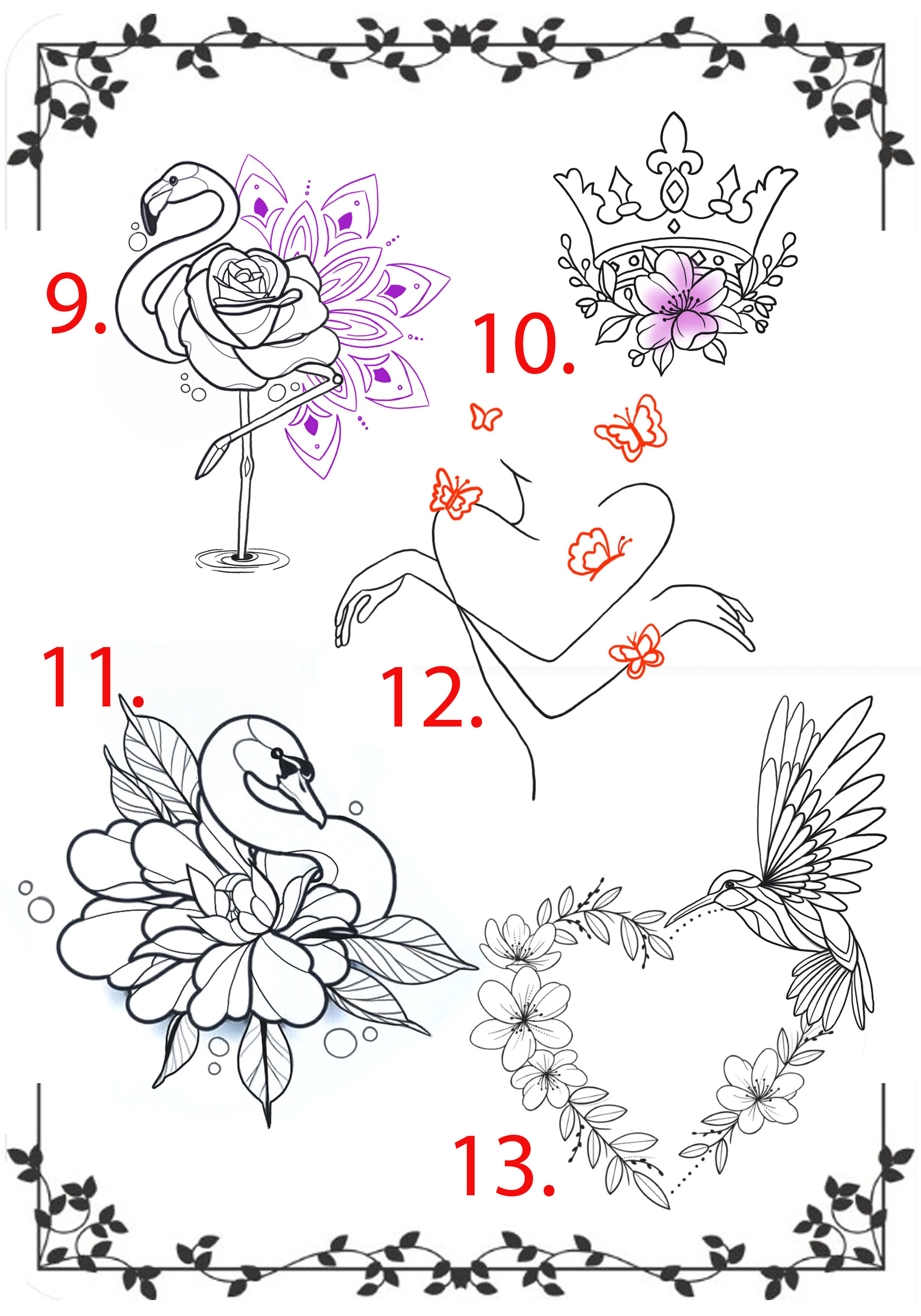 9.

10.

11.

12.

13.